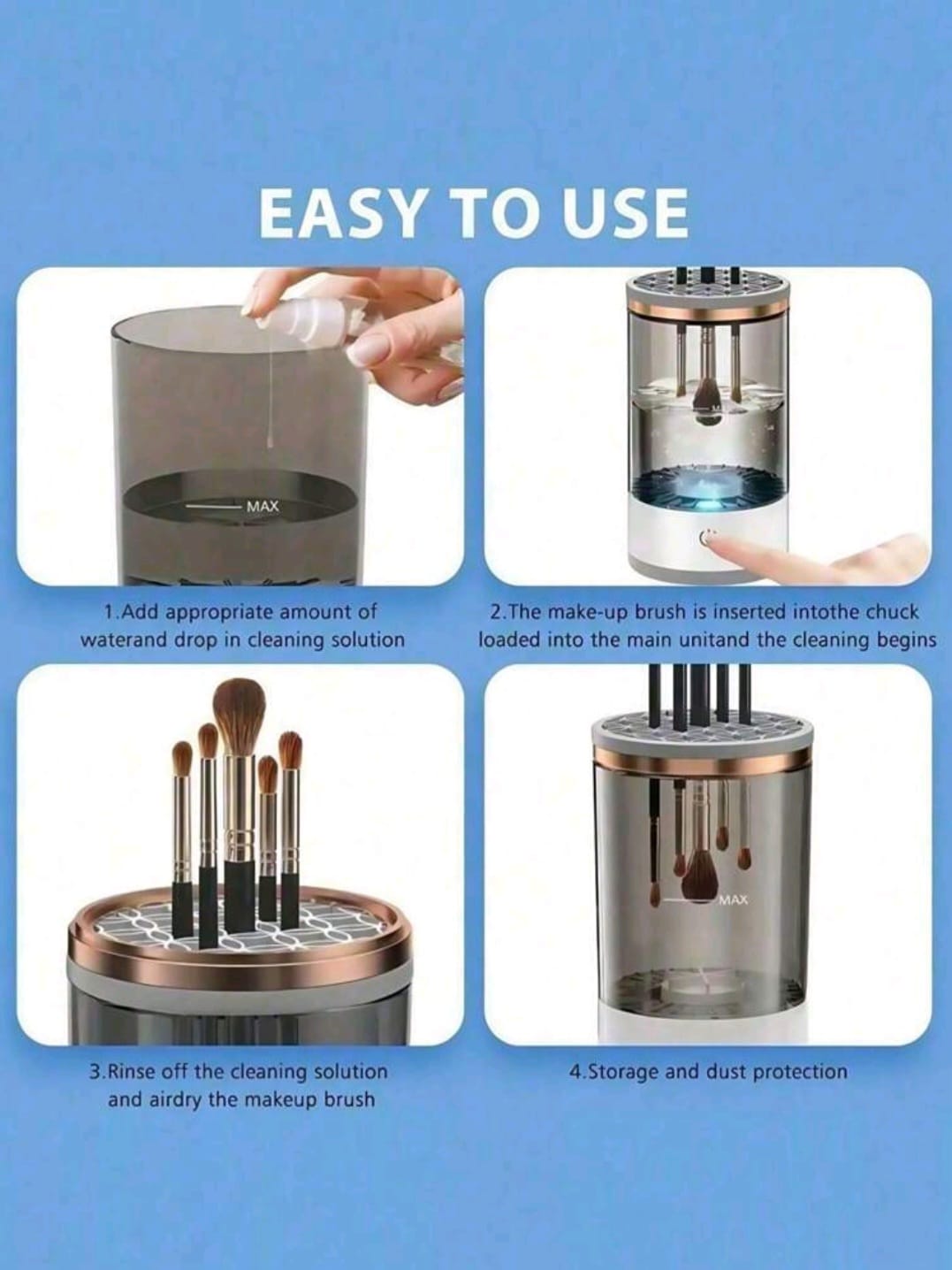 EASY TO USE

MAX

1.Add appropriate amount of waterand drop in cleaning solution

2.The make-up brush is inserted intothe chuck loaded into the main unitand the cleaning begins

3.Rinse off the cleaning solution and airdry the makeup brush

MAX

4.Storage and dust protection