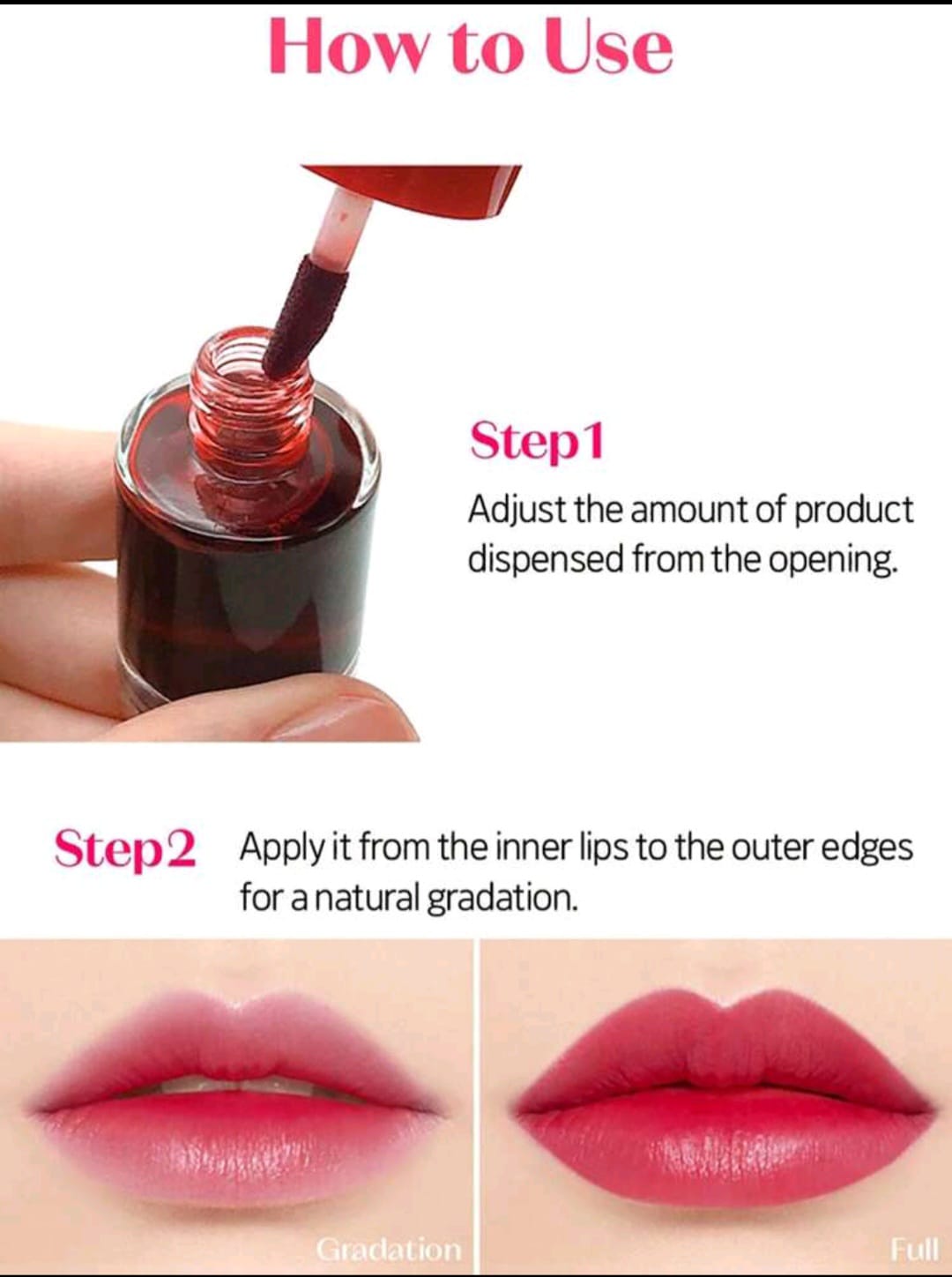 How to Use

Step1
Adjust the amount of product dispensed from the opening.

Step2 Apply it from the inner lips to the outer edges for a natural gradation.

Gradation

Full