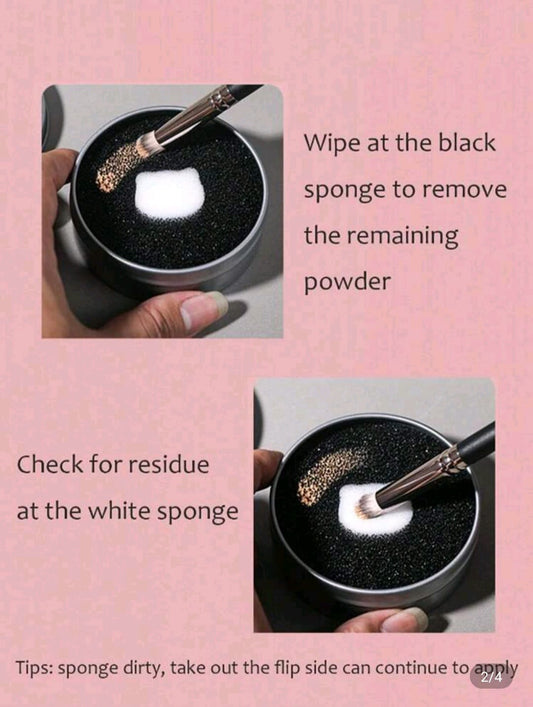 Wipe at the black sponge to remove the remaining powder

Check for residue at the white sponge

Tips: sponge dirty, take out the flip side can continue to apply

2/4